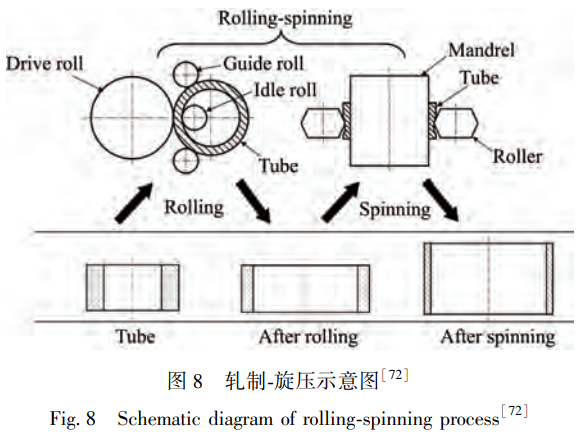 Rolling-spinning

Drive roll

Guide roll

Idle roll

Tube

Mandrel

Tube

Roller

Rolling

Spinning

Tube

After rolling

After spinning

图 8 轧制-旋压示意图$^{[72]}$

Fig. 8 Schematic diagram of rolling-spinning process$^{[72]}$